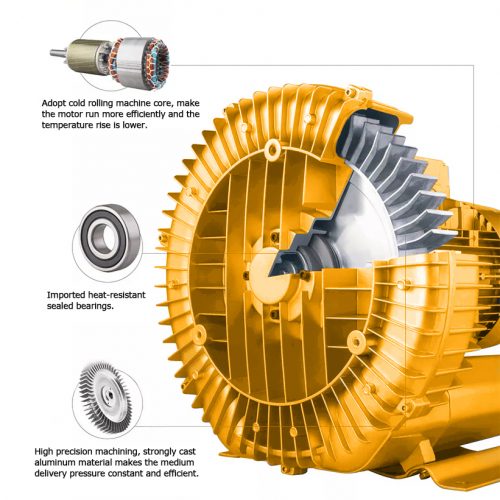 Adopt cold rolling machine core, make the motor run more efficiently and the temperature rise is lower.

Imported heat-resistant sealed bearings.

High precision machining, strongly cast aluminum material makes the medium delivery pressure constant and efficient.