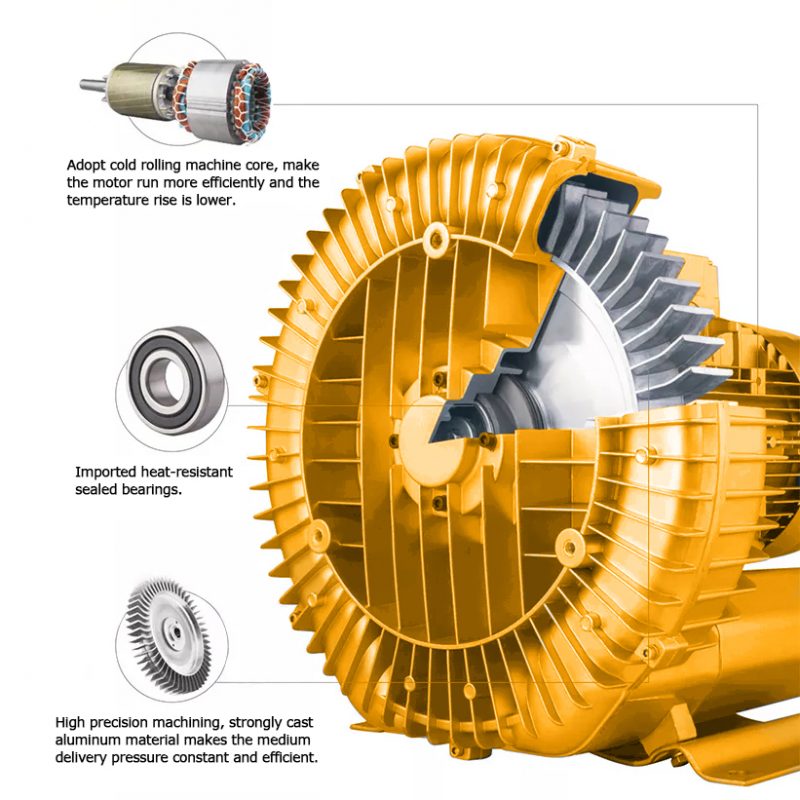 Adopt cold rolling machine core, make the motor run more efficiently and the temperature rise is lower.

Imported heat-resistant sealed bearings.

High precision machining, strongly cast aluminum material makes the medium delivery pressure constant and efficient.